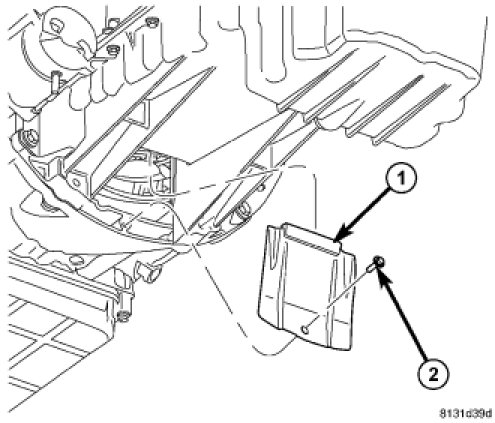 1

2

8131d39d