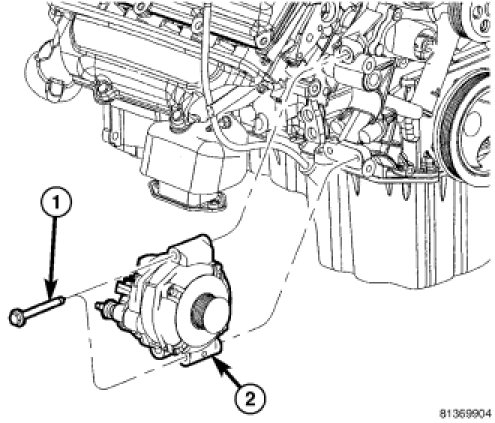 1

2

81369904