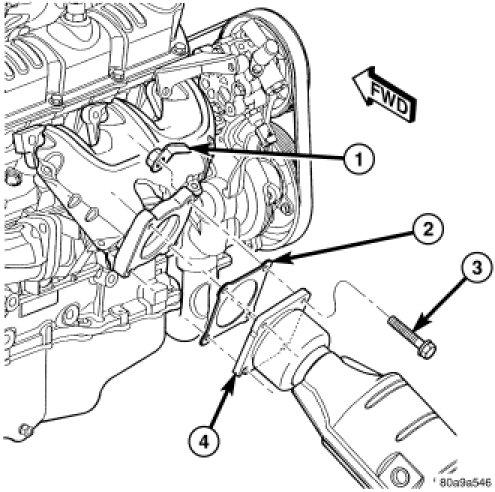 FWD

1

2

3

4

80a9a546