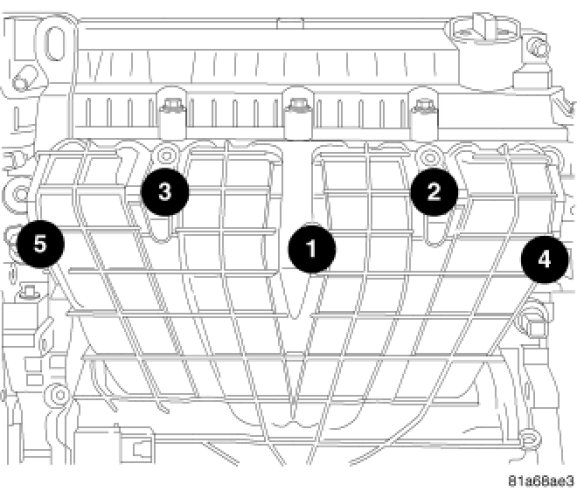 3
2
5
1
4
81a68ae3