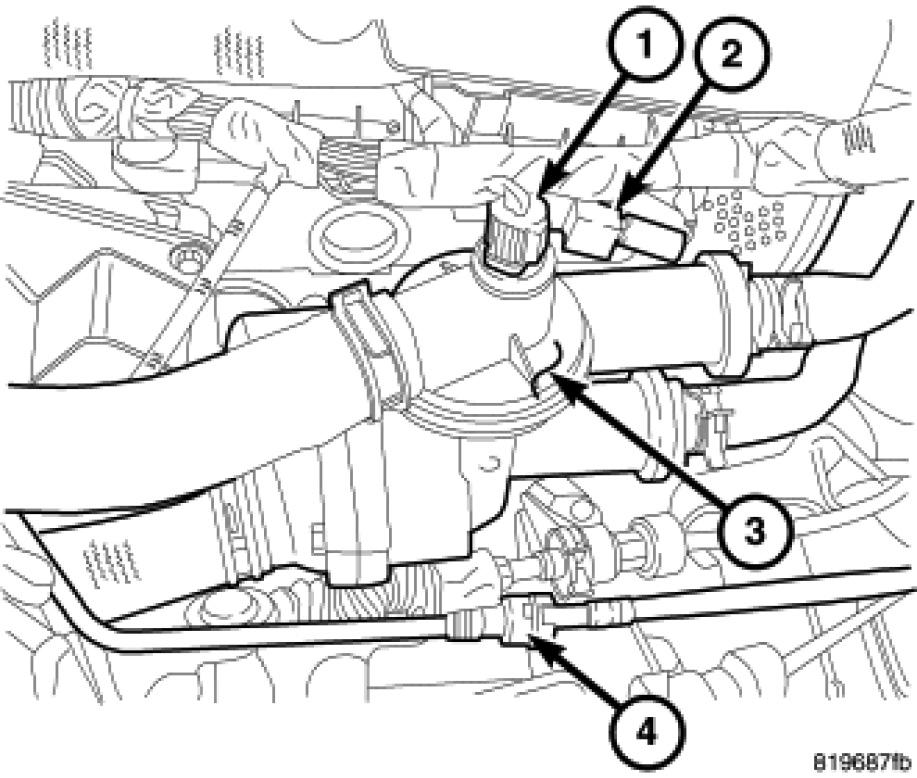 1
2
3
4
819687fb