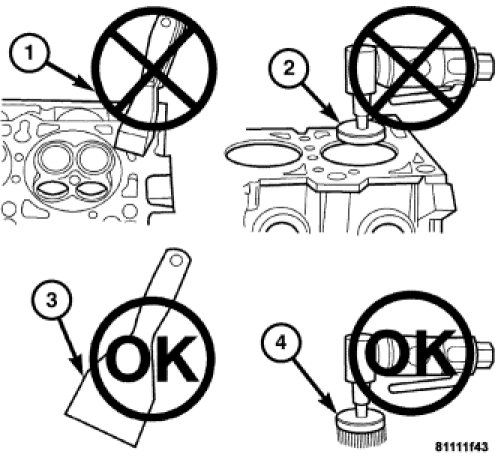 1

2

3

OK

4

OK

81111f43