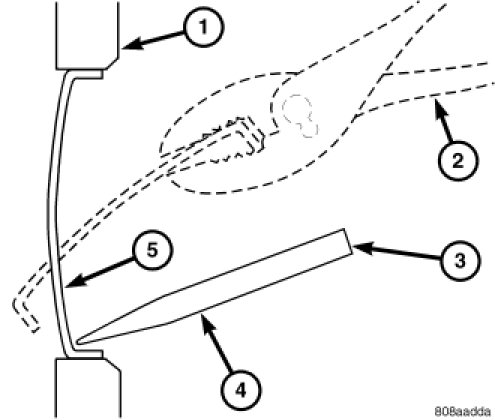 1
2
5
3
4
808aadda