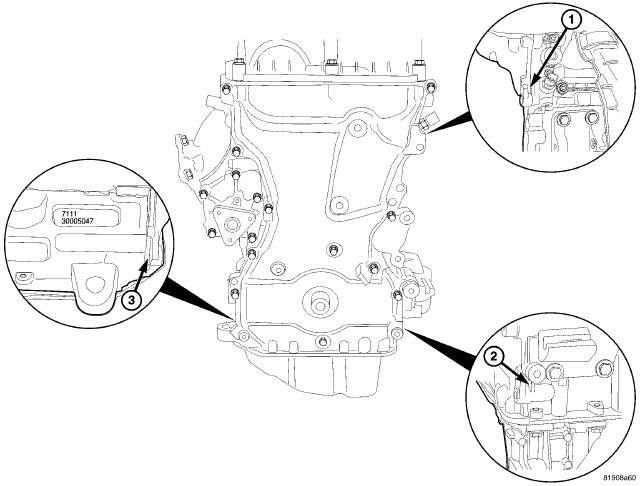 1

7111
30005047

3

2

81908a60