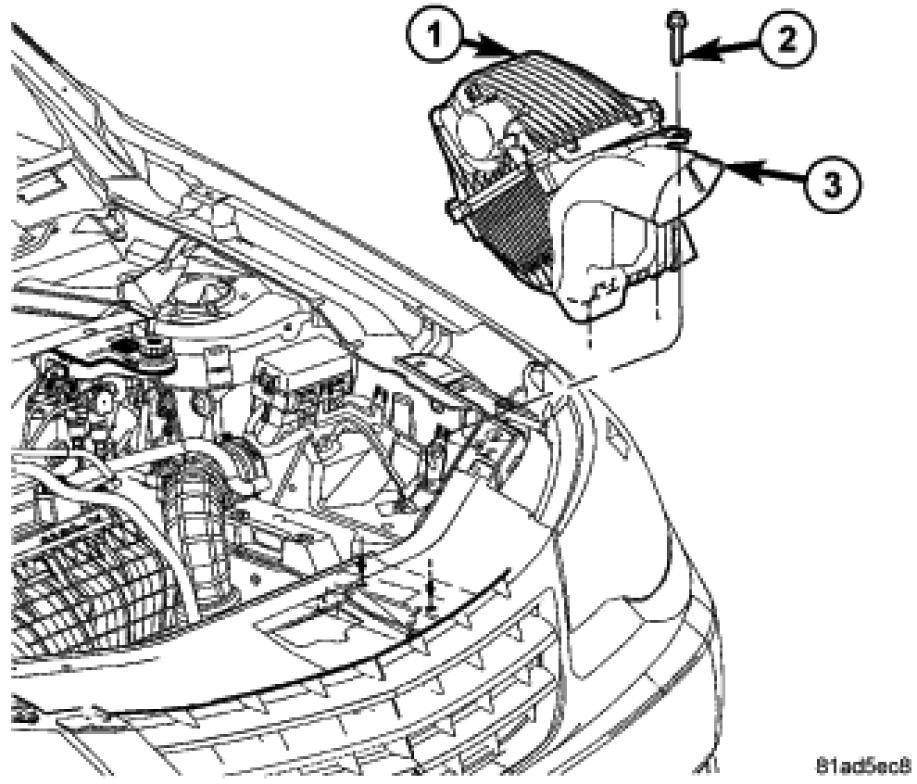 1
2
3
81ad5ec8