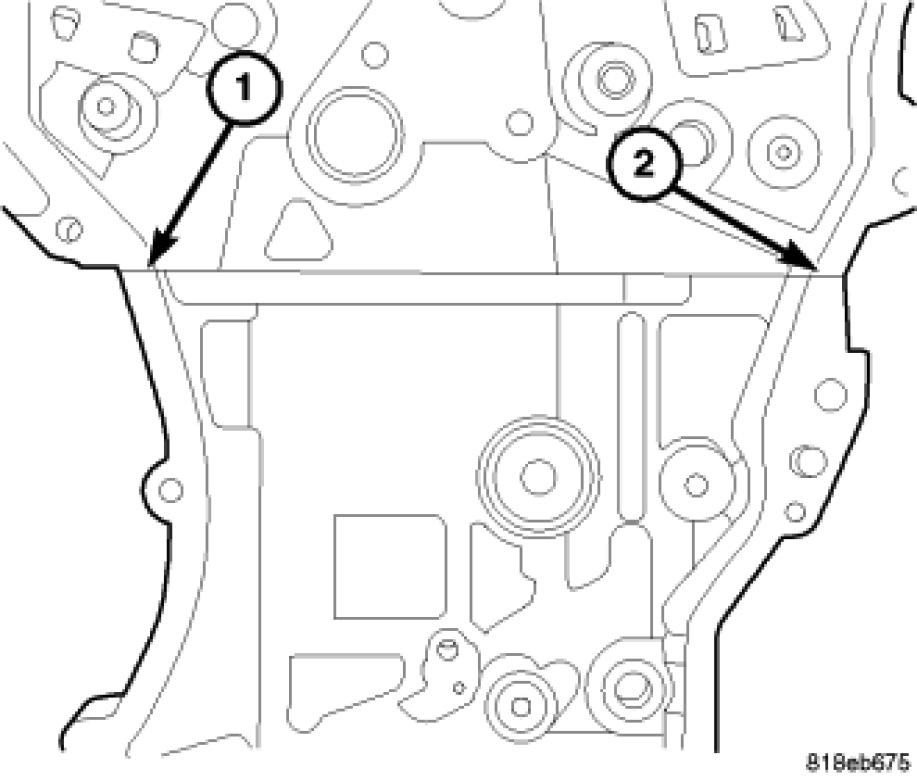 1

2

818eb675