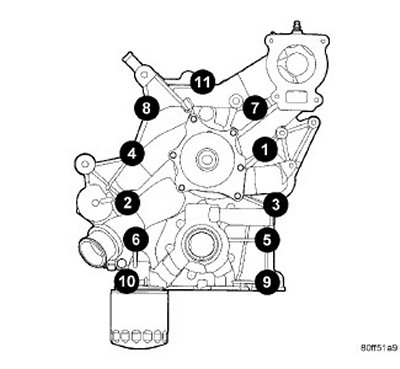 11
8
7
4
1
2
3
6
5
10
9
80ff51a9