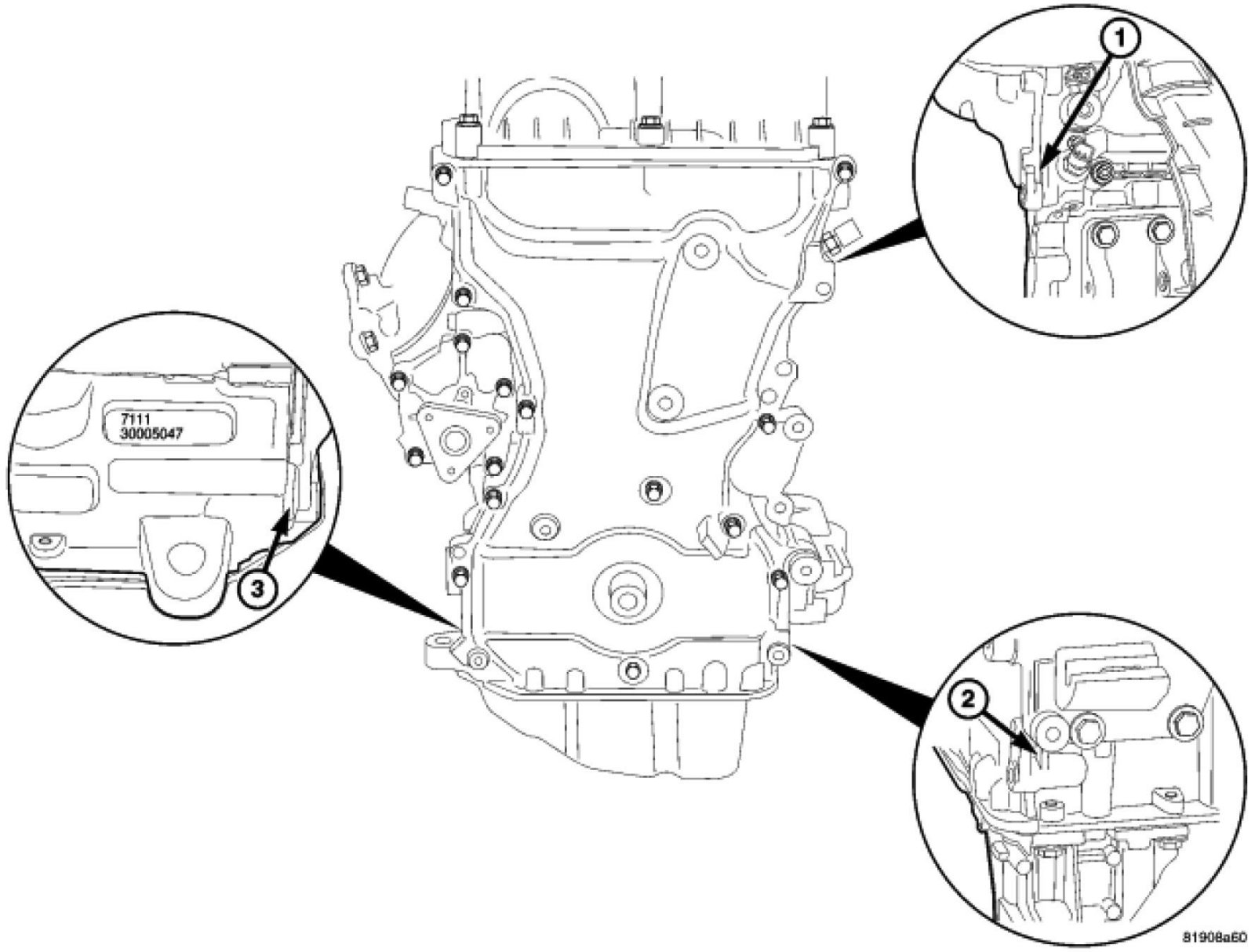 1

7111
30005047

3

2

81908a60