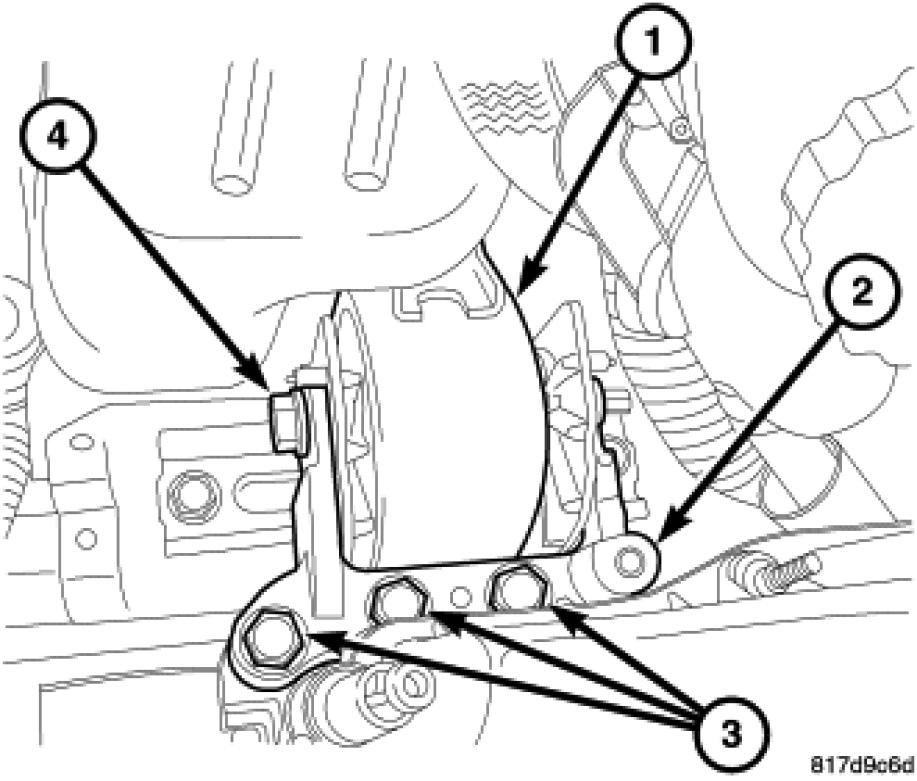 1
4
2
3
817d9c6d