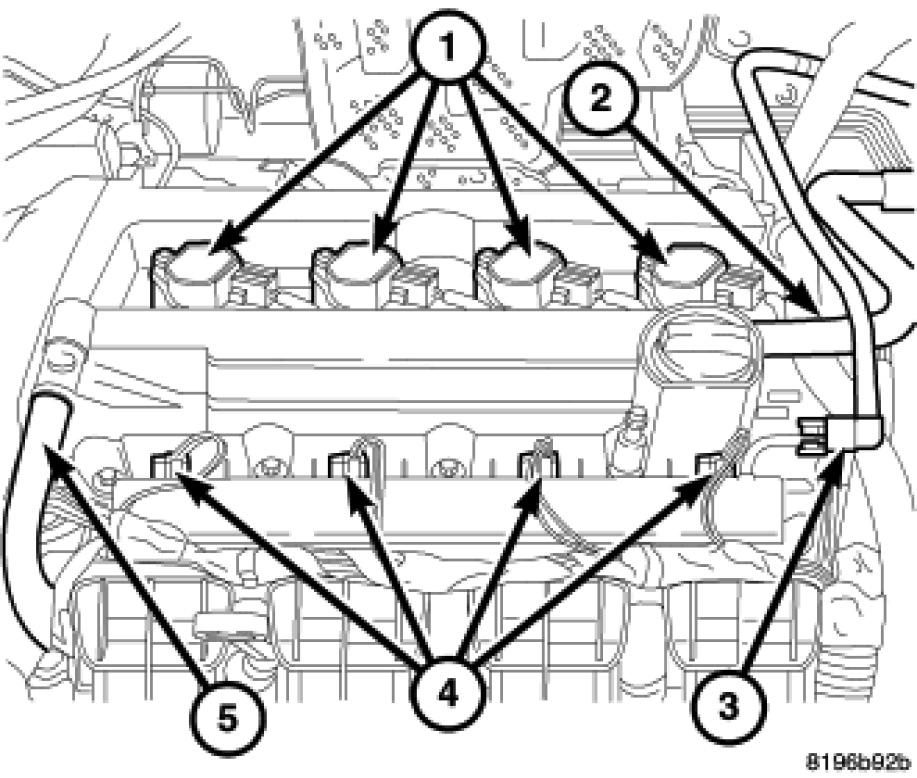 1
2
5
4
3
8196b92b