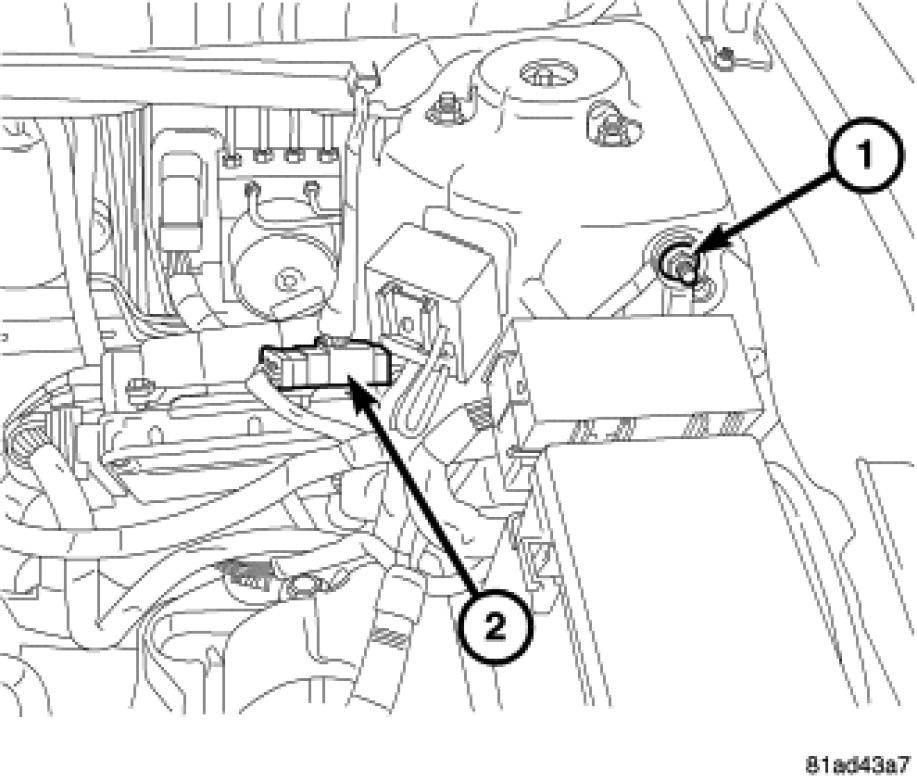 1

2

81ad43a7