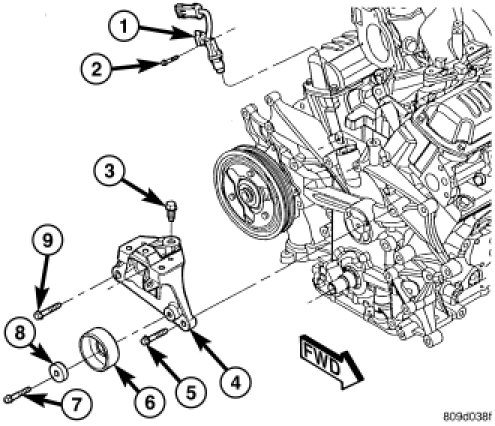 1
2
3
9
8
7
6
5
4
FWD
809d038f