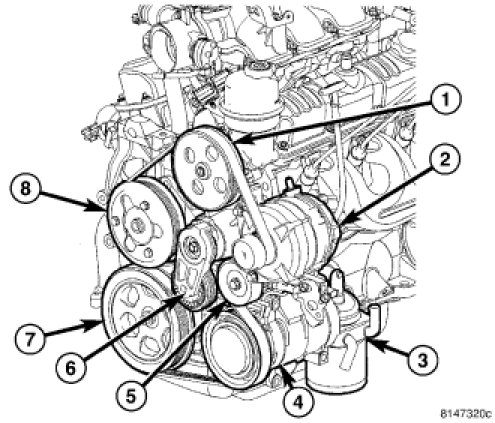 1
2
8
7
6
5
4
3
8147320c