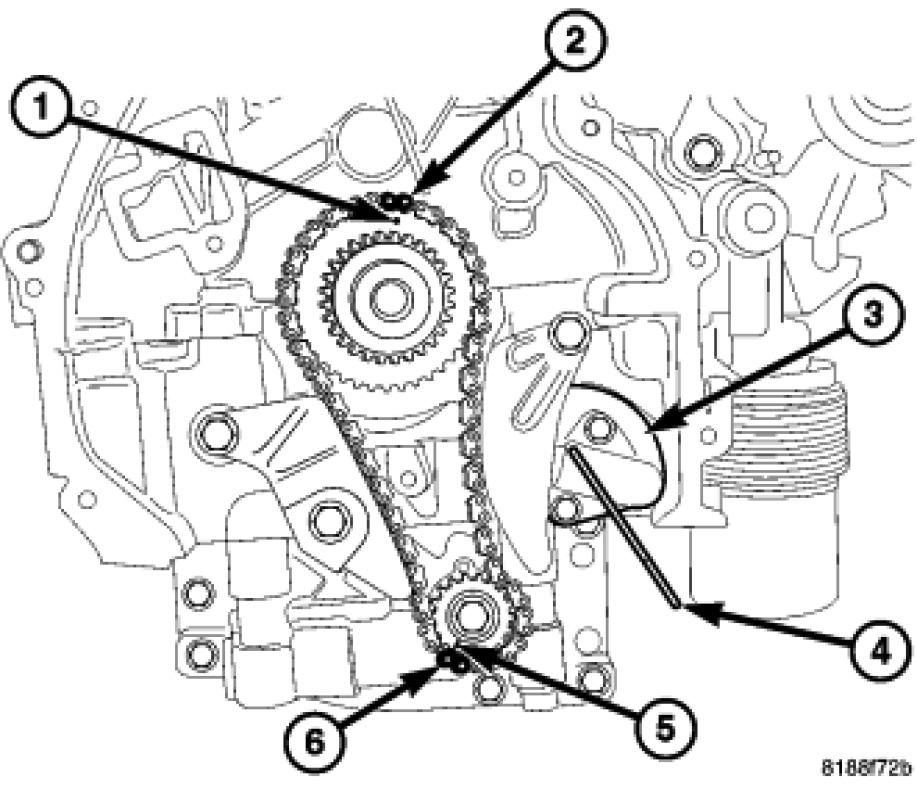 1
2
3
4
5
6
8188f72b