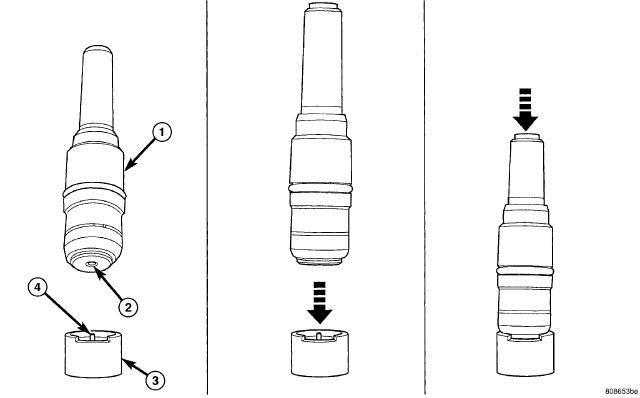 1
2
4
3
808653be