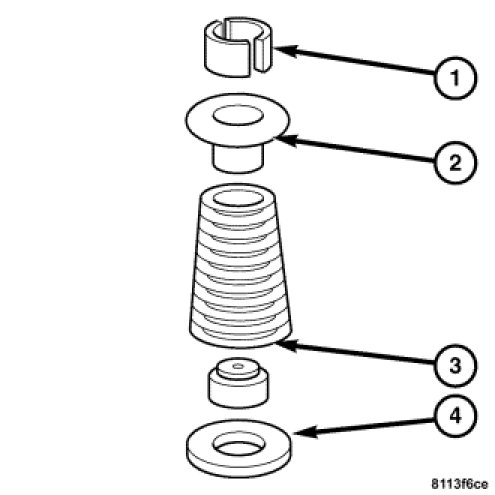 1
2
3
4
8113f6ce