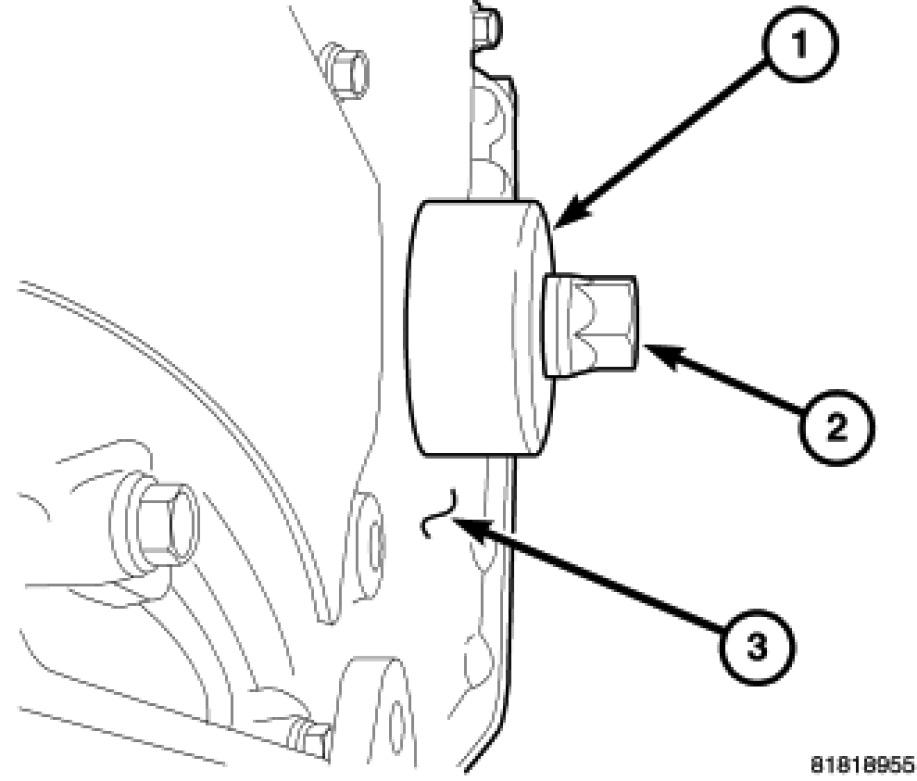 1
2
3
81818955