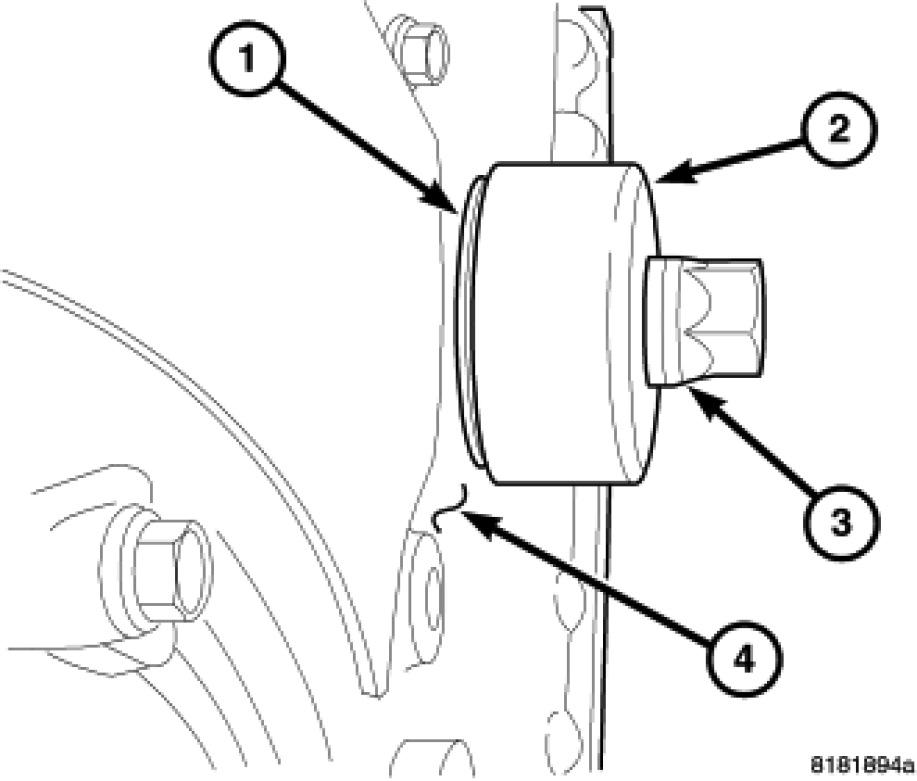 1
2
3
4
8181894a