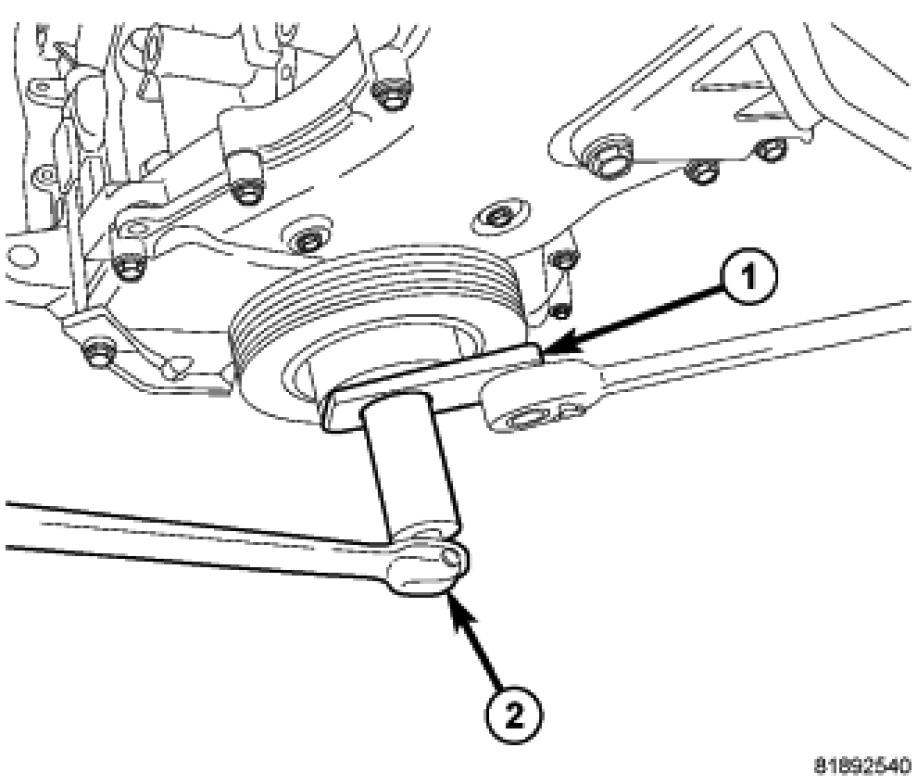 1
2
81892540