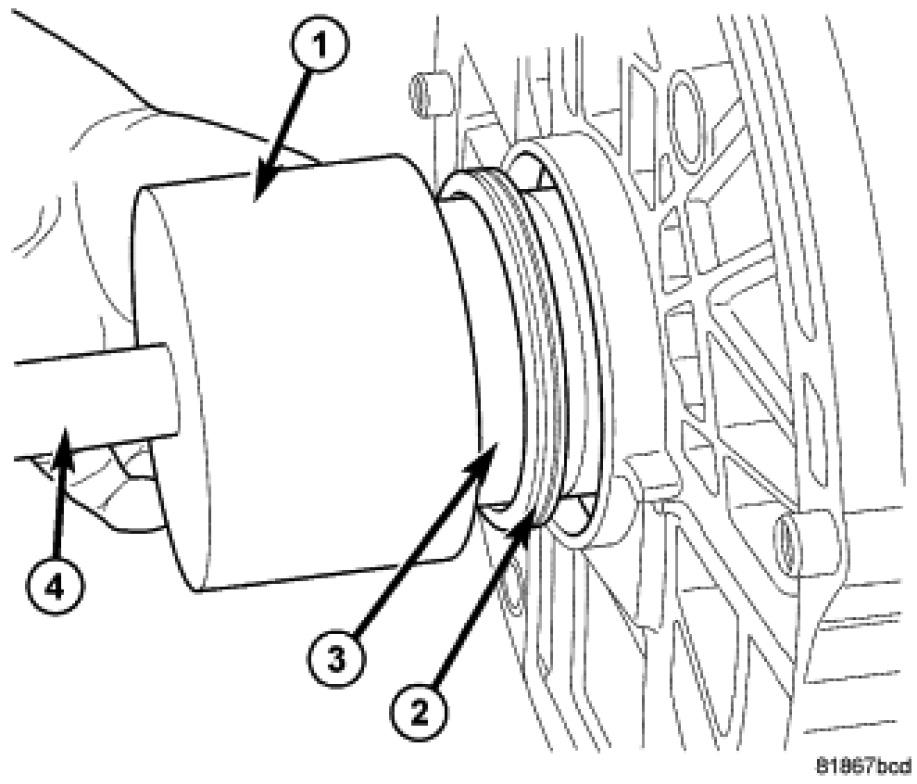 1
4
3
2
81867bcd