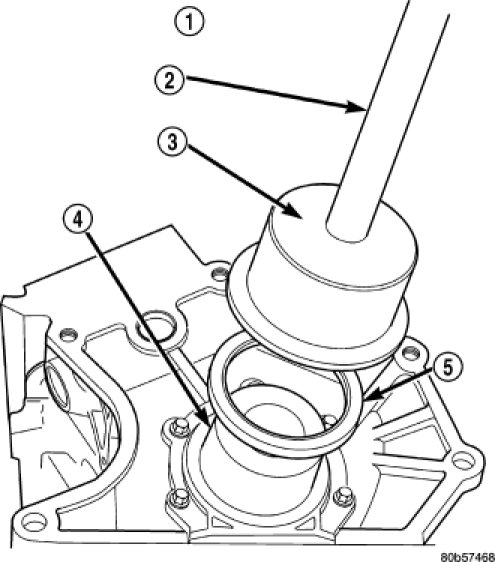 1
2
3
4
5
80b57468