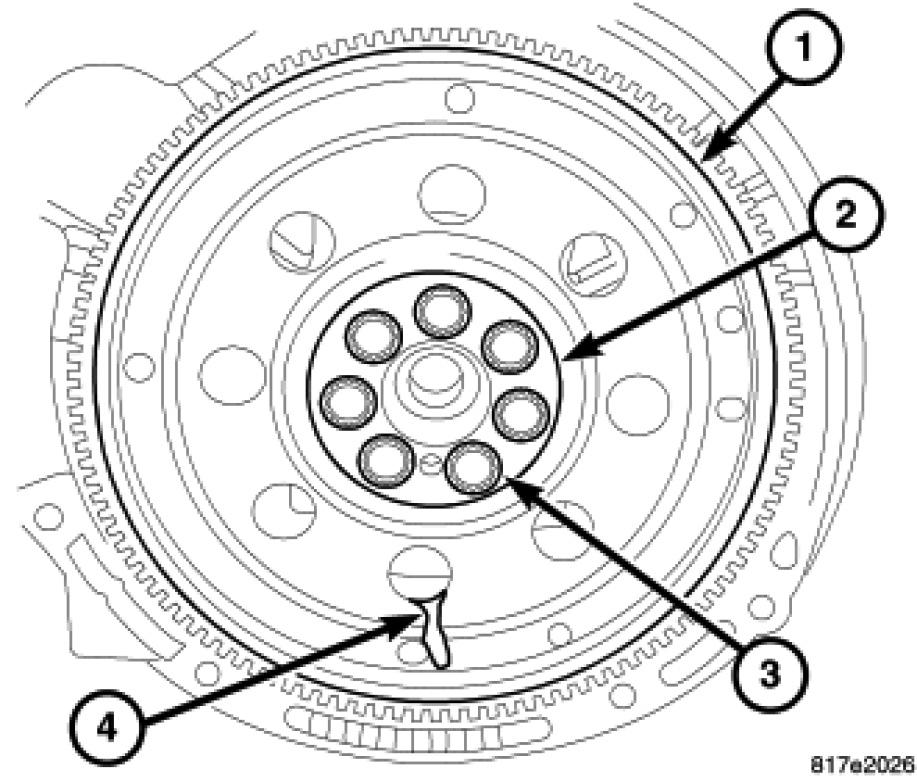 1
2
3
4
817e2026