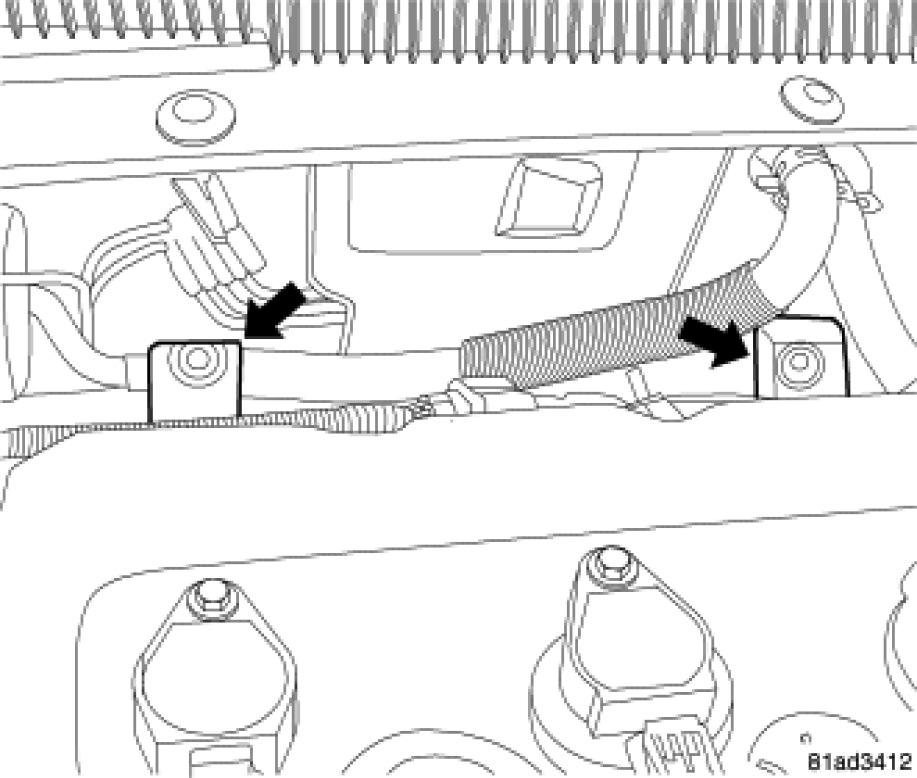 81ad3412