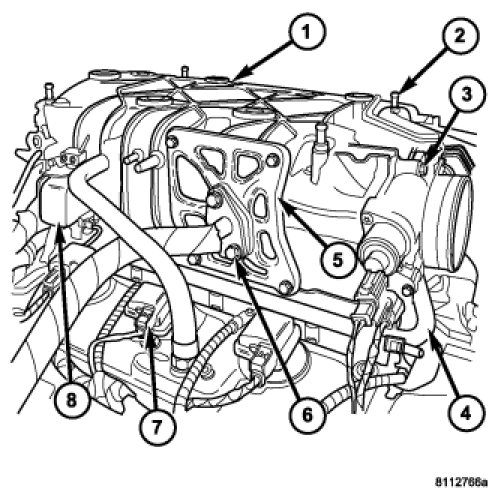 1
2
3
5
8
7
6
4
8112766a