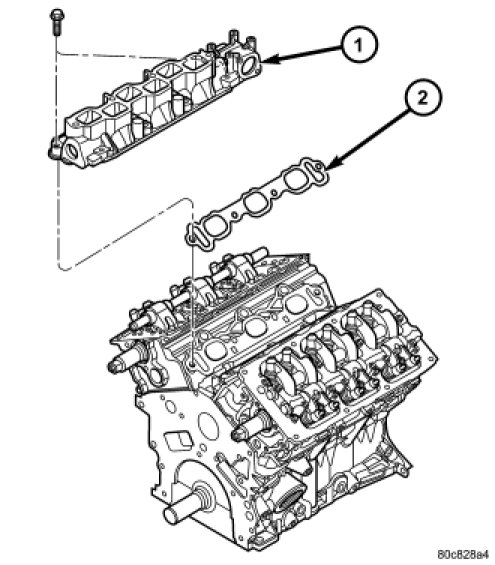 1

2

80c828a4