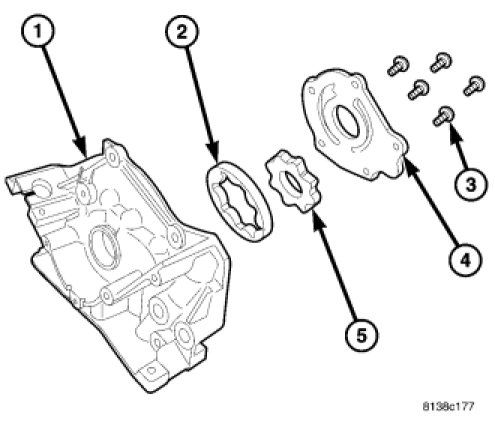 1
2
3
4
5
8138c177