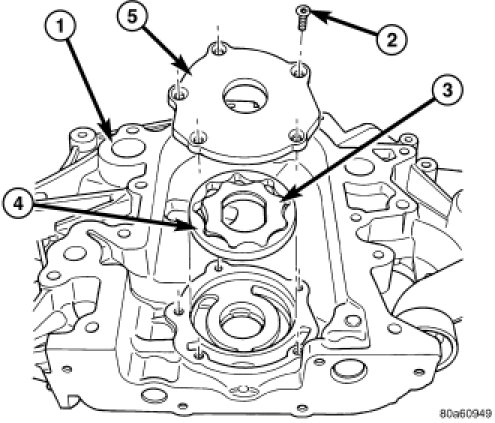 1
5
2
3
4
80a60949