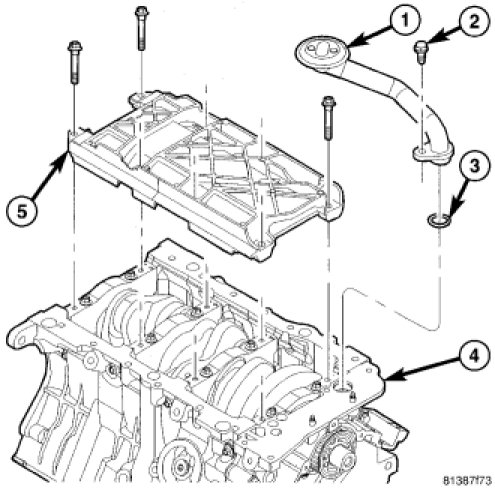 1
2
3
5
4
81387f73