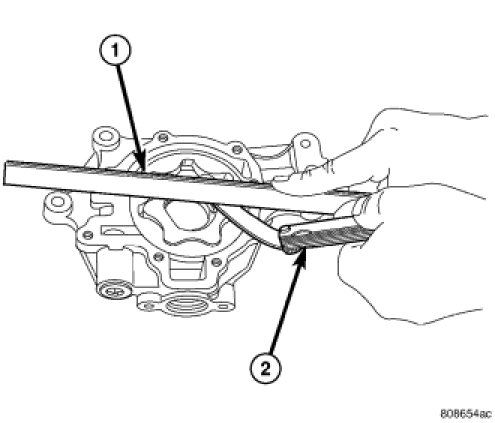 1

2

808654ac