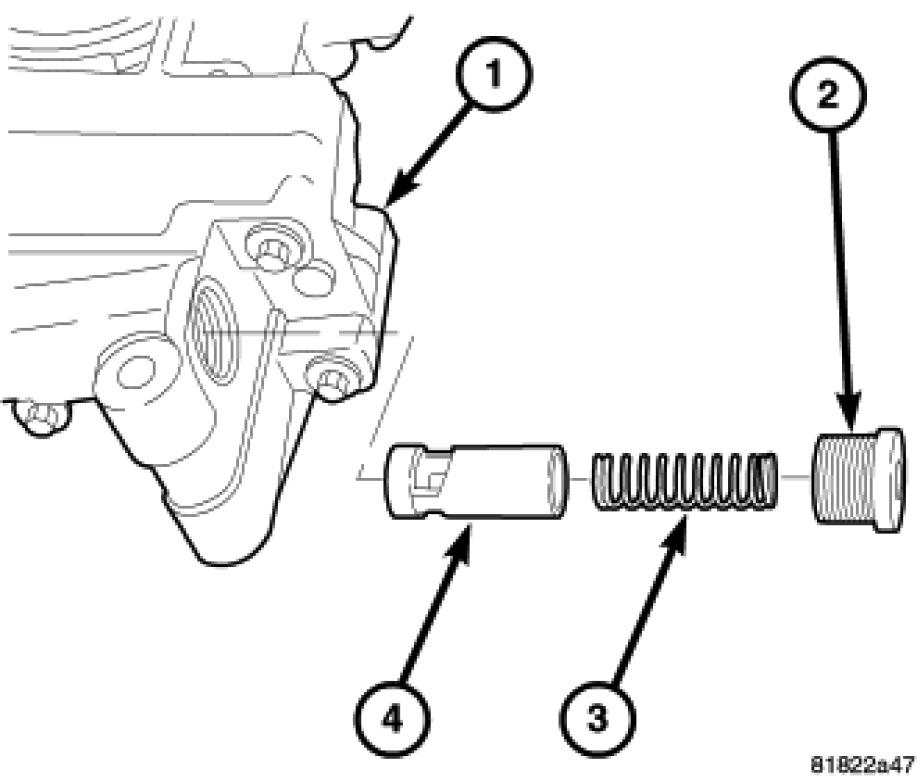 1
2
4
3
81822a47