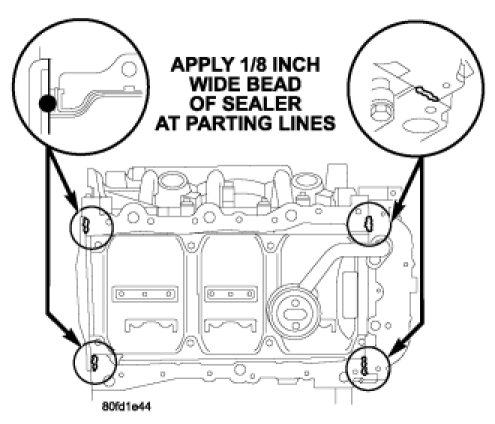 APPLY 1/8 INCH WIDE BEAD OF SEALER AT PARTING LINES

80fd1e44