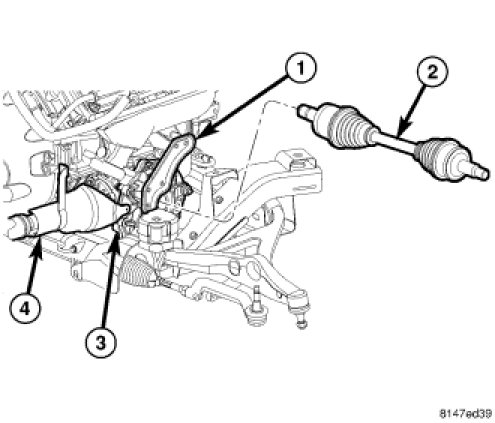 1
2
4
3
8147ed39