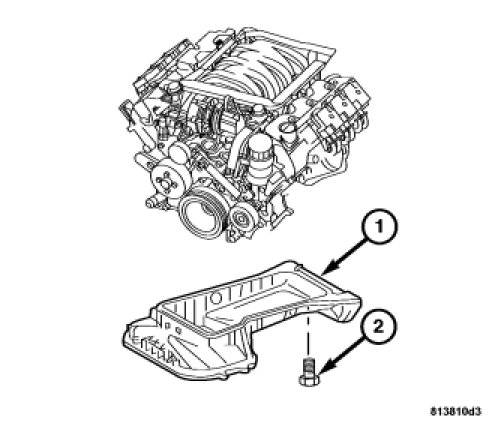 1

2

813810d3