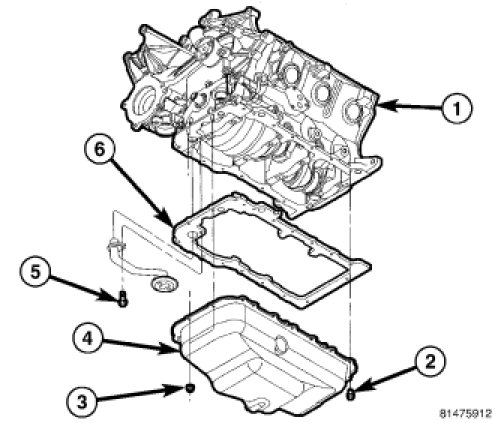 1
6
5
4
2
3
81475912