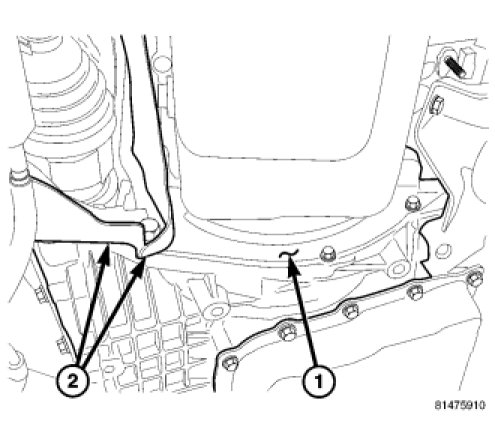 2
1
81475910