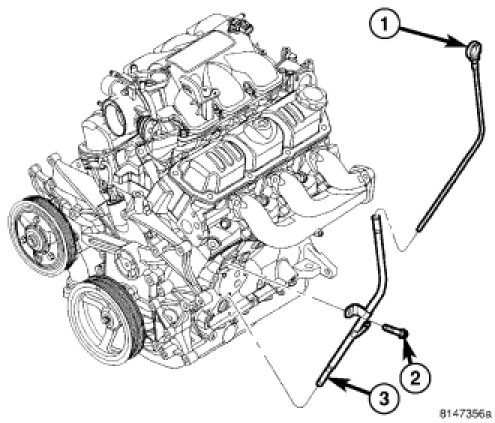 1
2
3
8147356a