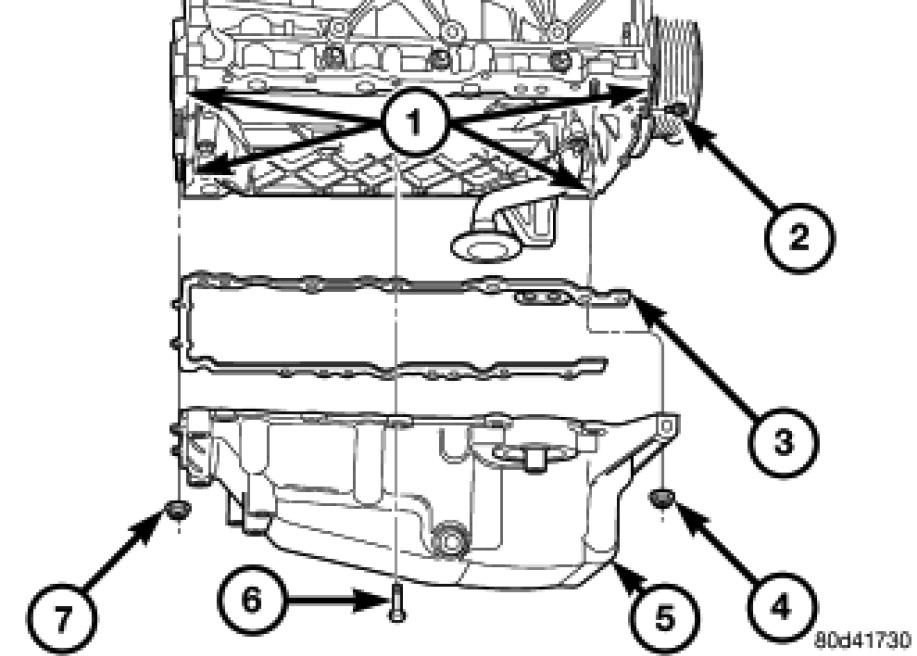 1
2
3
7
6
5
4
80d41730