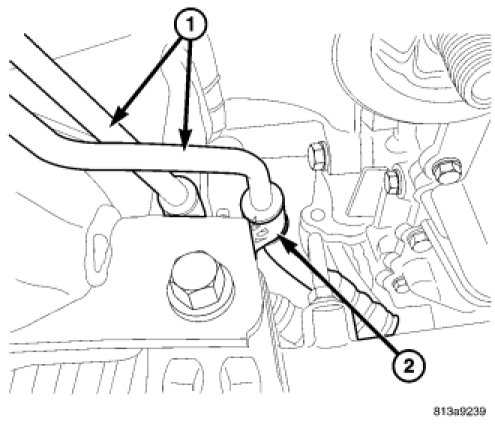 1

2

813a9239