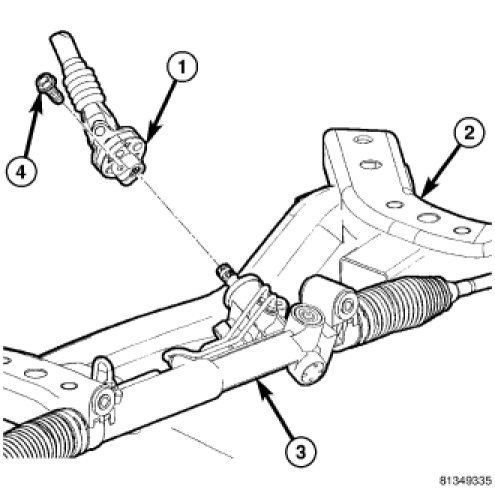 1
2
4
3
81349335