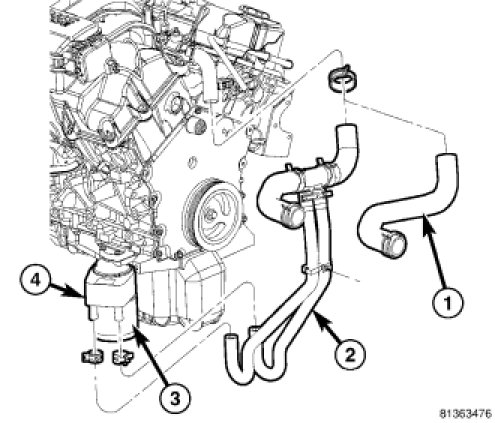 4
1
2
3
81363476