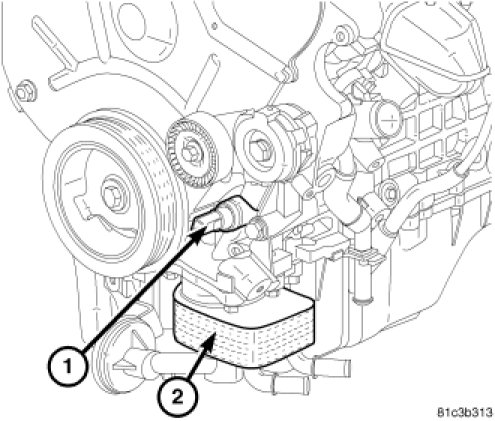 1

2

81c3b313