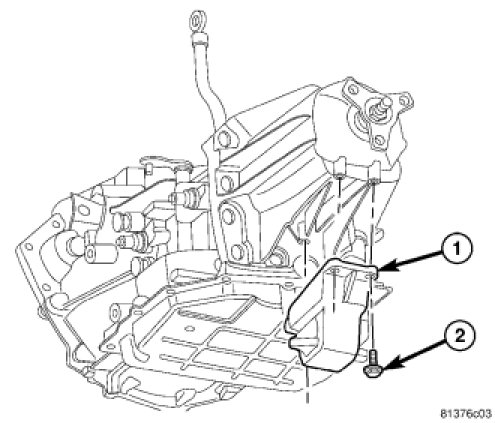 1
2
81376c03