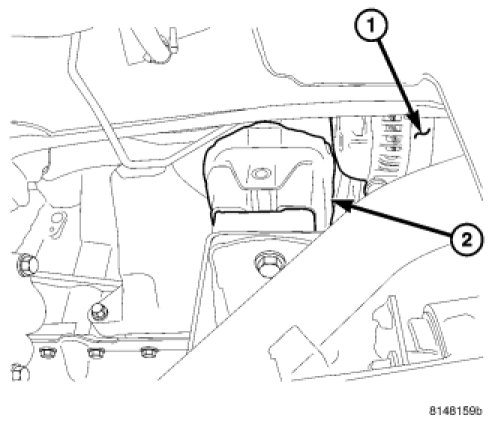 1

2

8148159b