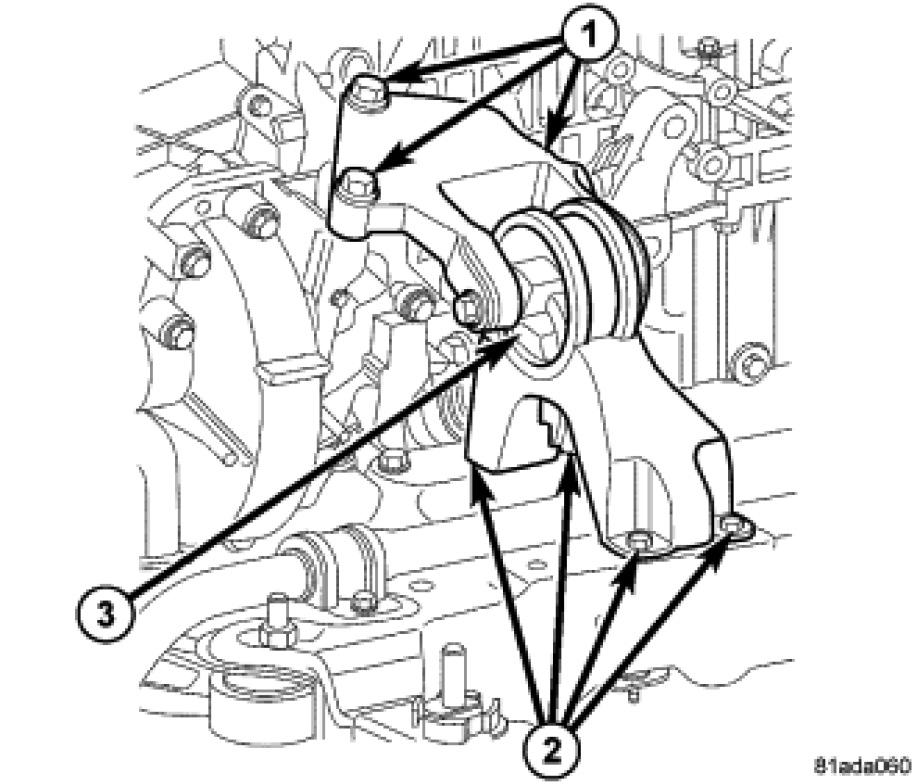 1
3
2
81ada060