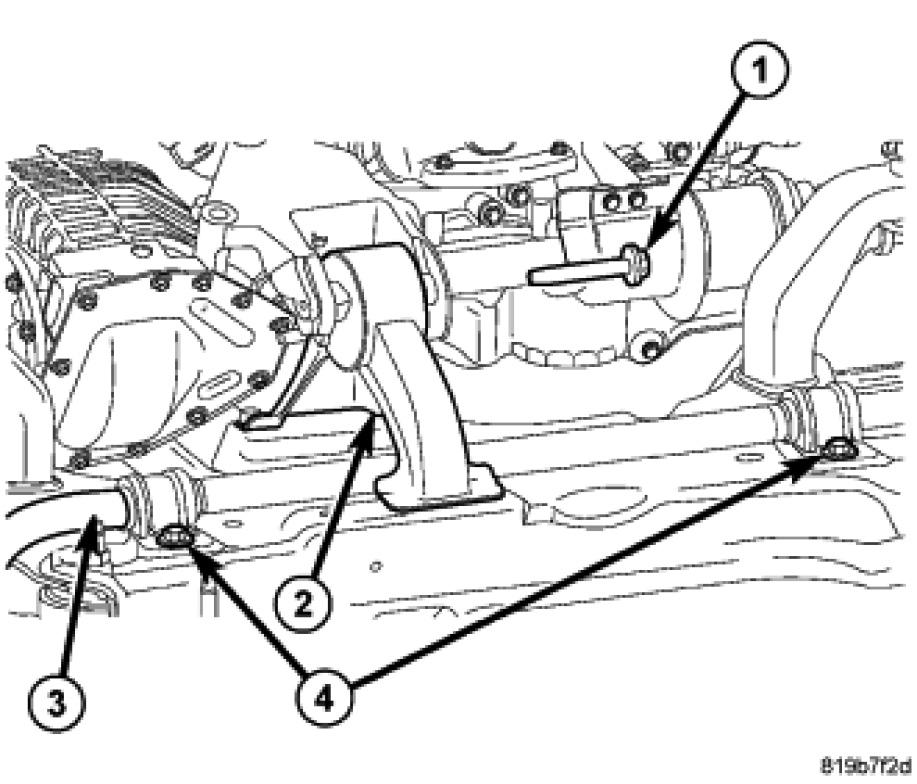 1
2
3
4
819b7f2d