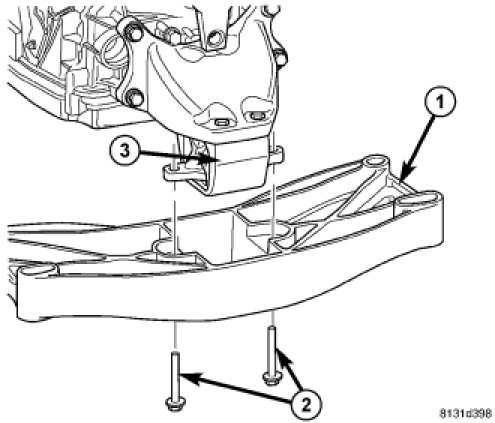 1
3
2
8131d398